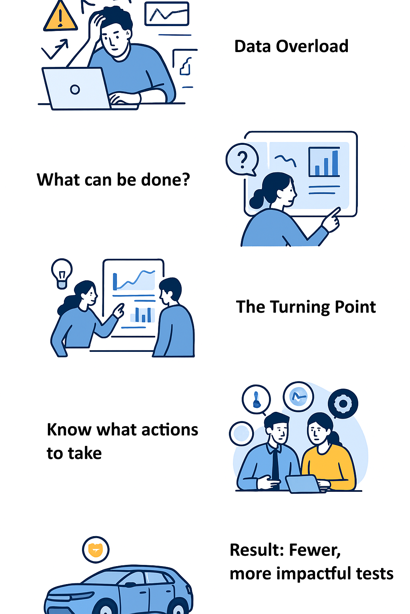 Data Overload

What can be done?

The Turning Point

Know what actions to take

Result: Fewer, more impactful tests